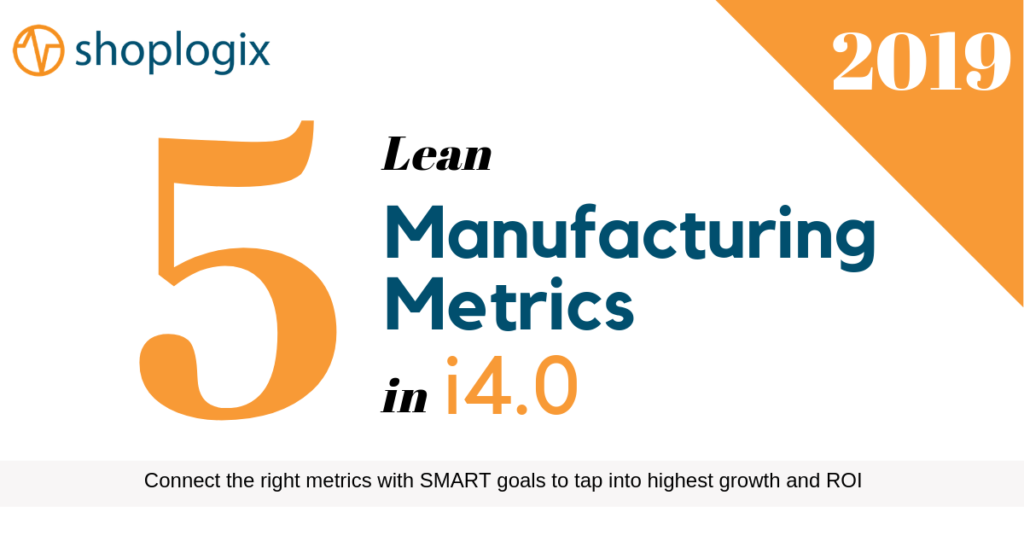 shoplogix

2019

5

Lean

Manufacturing Metrics

in i4.0

Connect the right metrics with SMART goals to tap into highest growth and ROI